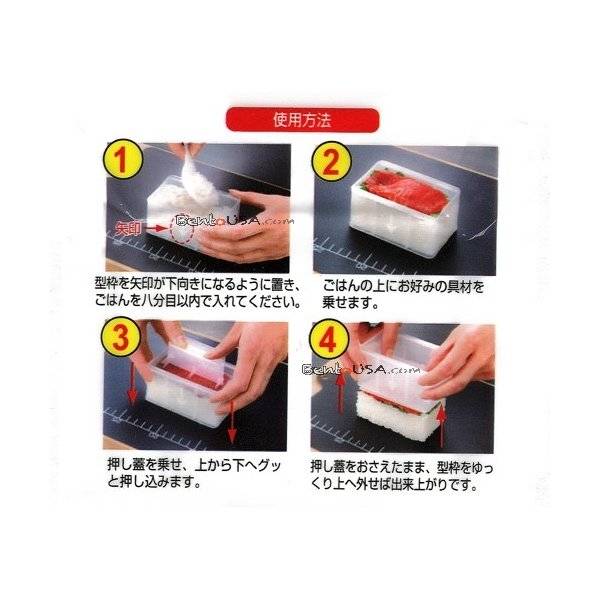 使用方法

1

矢印

BentoUSA.com

型枠を矢印が下向きになるように置き、ごはんを八分目以内で入れてください。

2

ごはんの上にお好みの具材を乗せます。

3

押し蓋を乗せ、上から下へグッと押し込みます。

4

BentoUSA.com

押し蓋をおさえたまま、型枠をゆっくり上へ外せば出来上がりです。